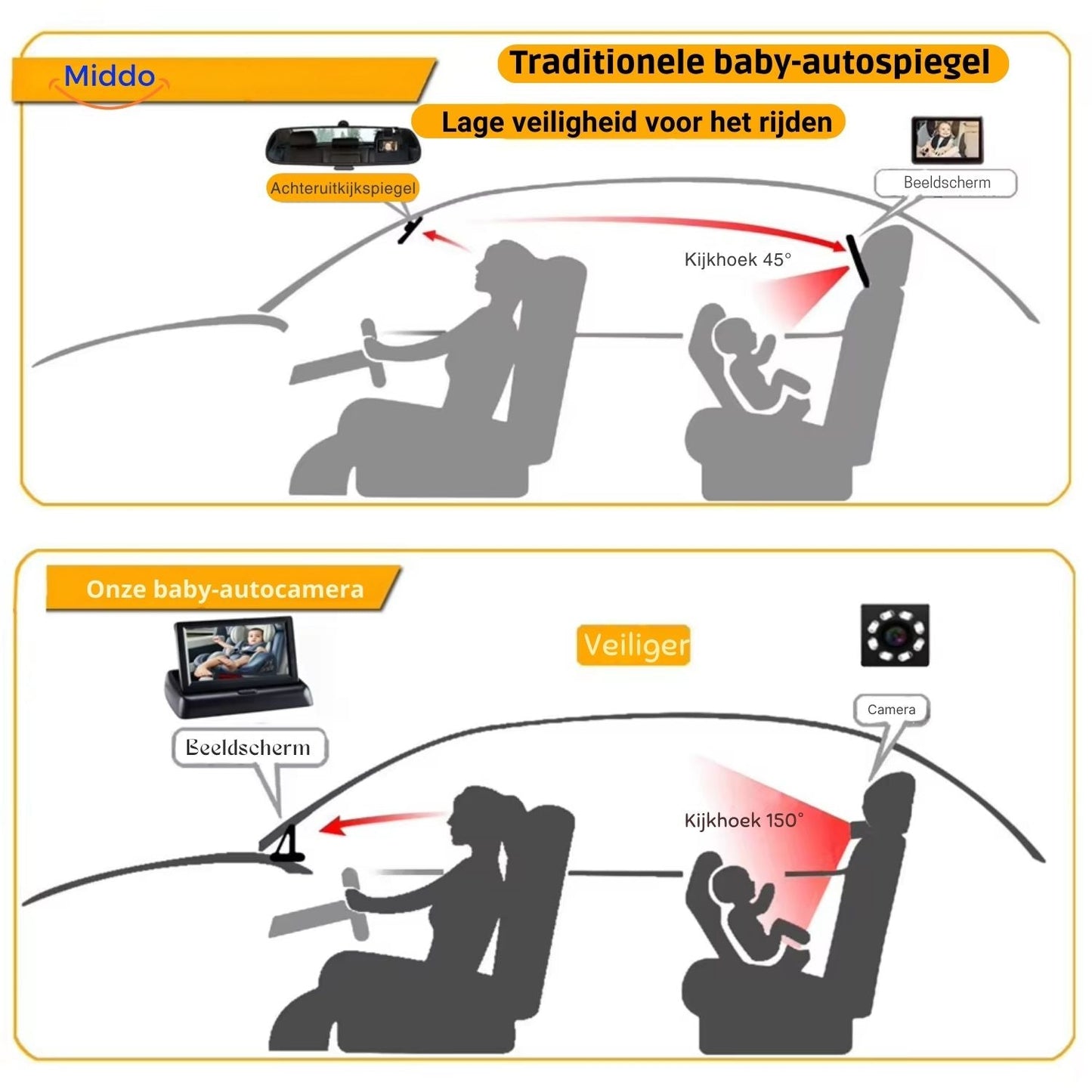 Middo

Traditionele baby-autospiegel

Lage veiligheid voor het rijden

Achteruitkijkspiegel

Beeldscherm

Kijkhoek 45°

Onze baby-autocamera

Veiliger

Beeldscherm

Camera

Kijkhoek 150°