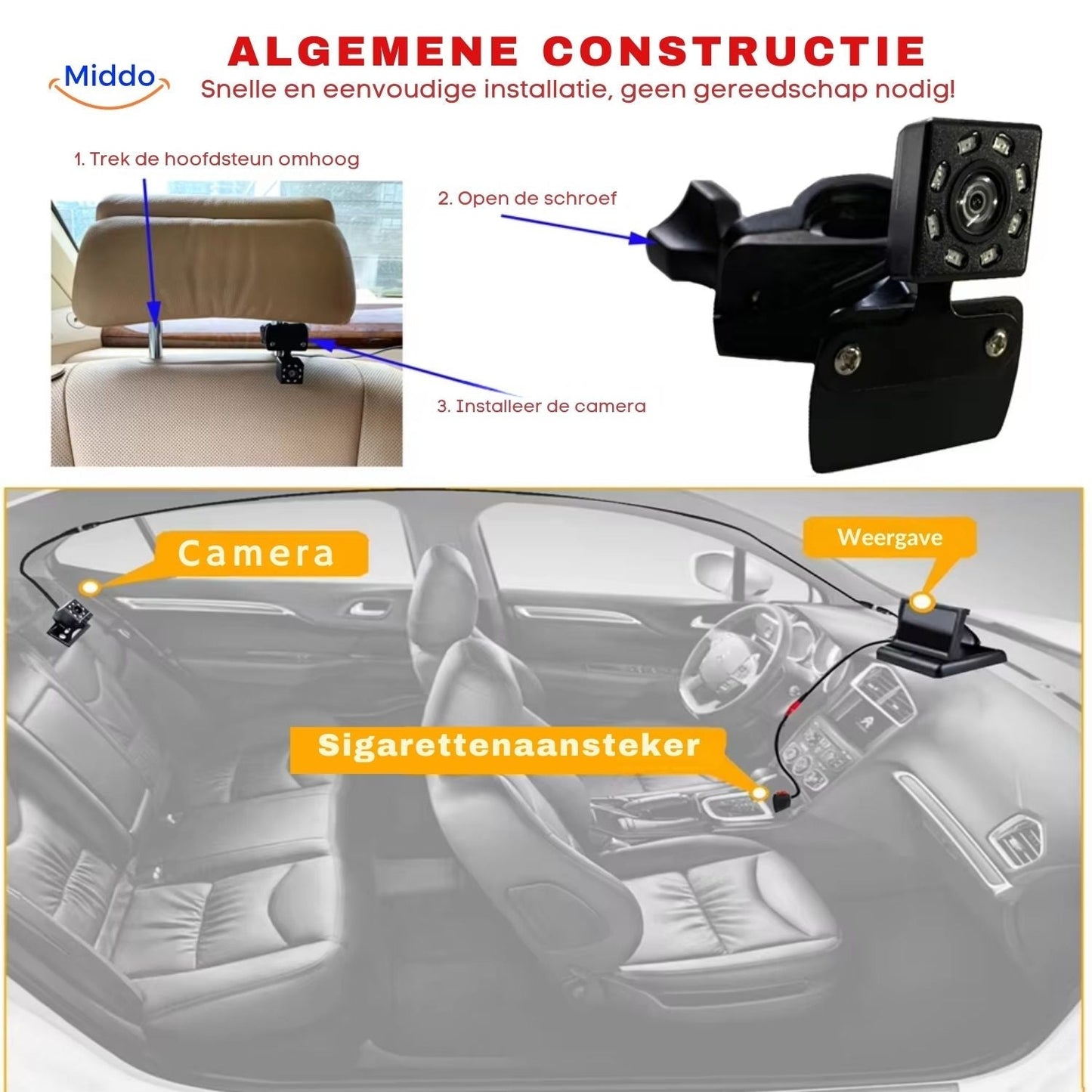 Middo

ALGEMENE CONSTRUCTIE

Snelle en eenvoudige installatie, geen gereedschap nodig!

1. Trek de hoofdsteun omhoog

2. Open de schroef

3. Installeer de camera

Camera

Weergave

Sigarettenaansteker